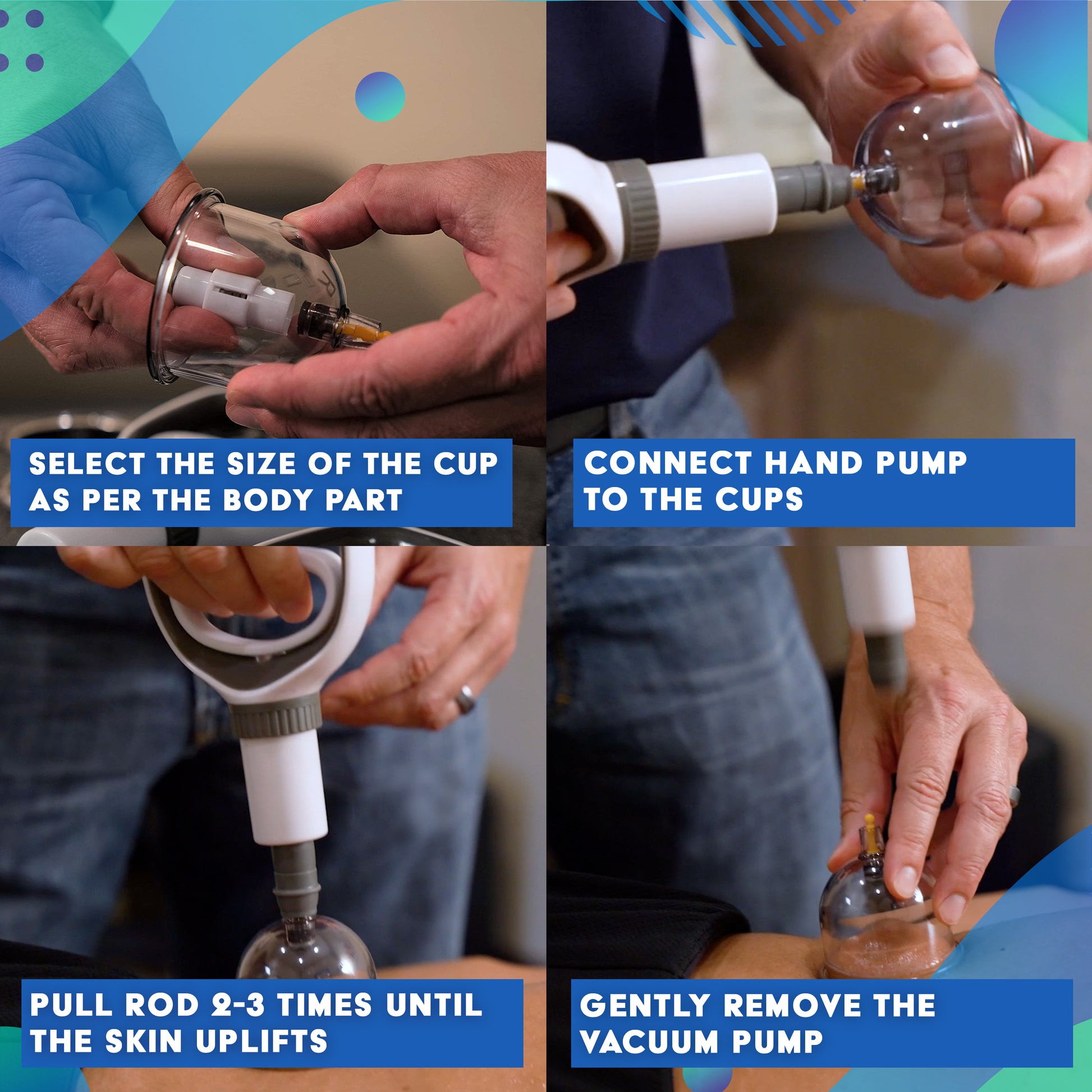 SELECT THE SIZE OF THE CUP AS PER THE BODY PART

CONNECT HAND PUMP TO THE CUPS

PULL ROD 2-3 TIMES UNTIL THE SKIN UPLIFTS

GENTLY REMOVE THE VACUUM PUMP